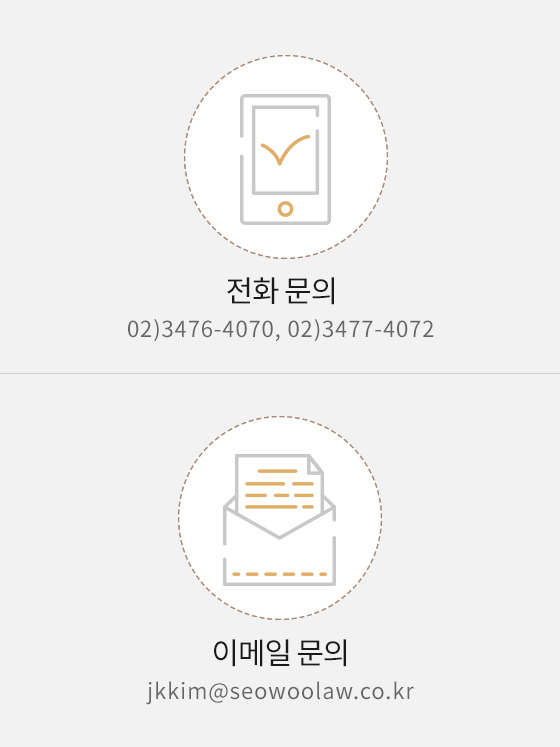 전화 문의
02)3476-4070, 02)3477-4072

이메일 문의
jkkim@seowoolaw.co.kr